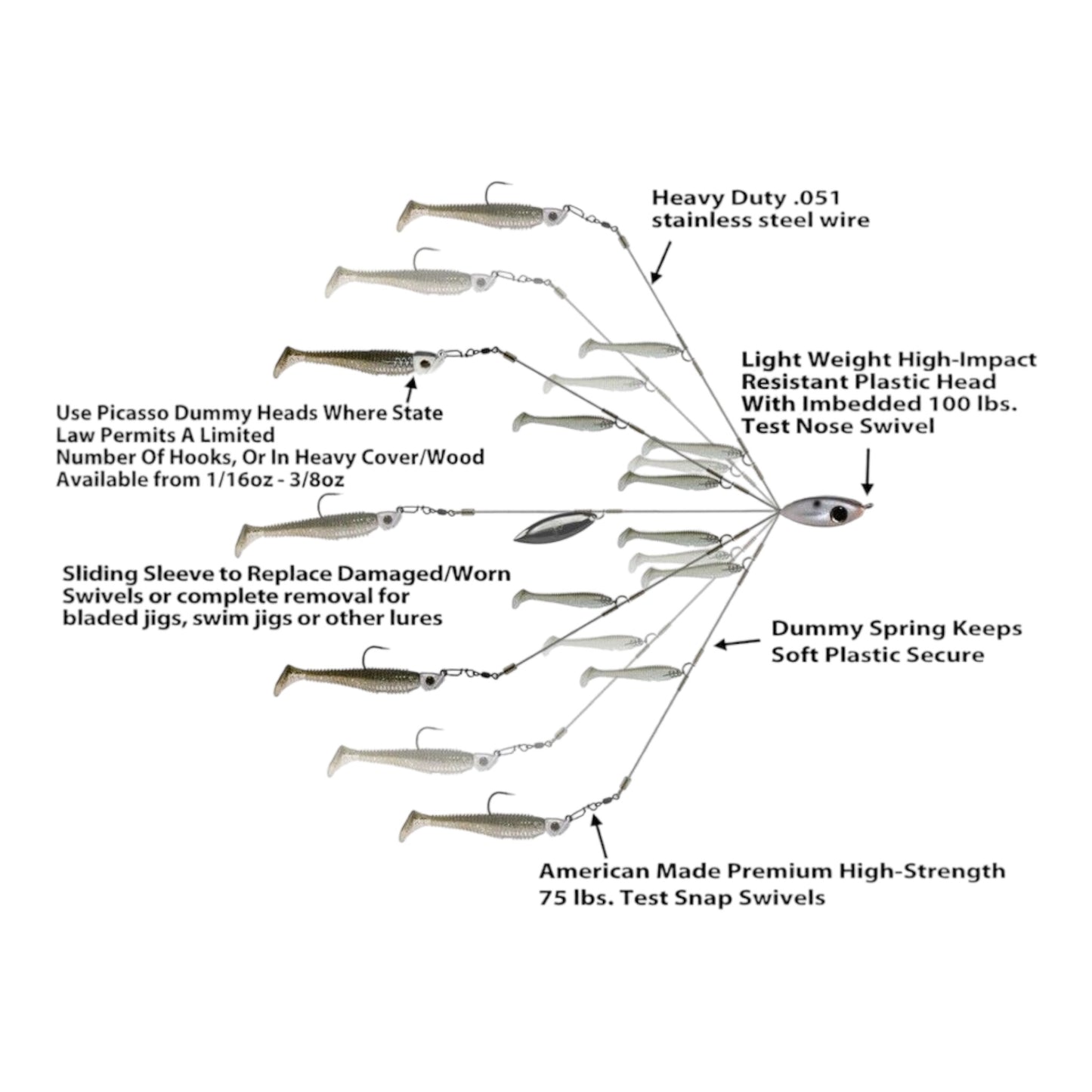 Heavy Duty .051 stainless steel wire

Light Weight High-Impact Resistant Plastic Head With Imbedded 100 lbs. Test Nose Swivel

Use Picasso Dummy Heads Where State Law Permits A Limited Number Of Hooks, Or In Heavy Cover/Wood Available from 1/16oz - 3/8oz

Sliding Sleeve to Replace Damaged/Worn Swivels or complete removal for bladed jigs, swim jigs or other lures

Dummy Spring Keeps Soft Plastic Secure

American Made Premium High-Strength 75 lbs. Test Snap Swivels