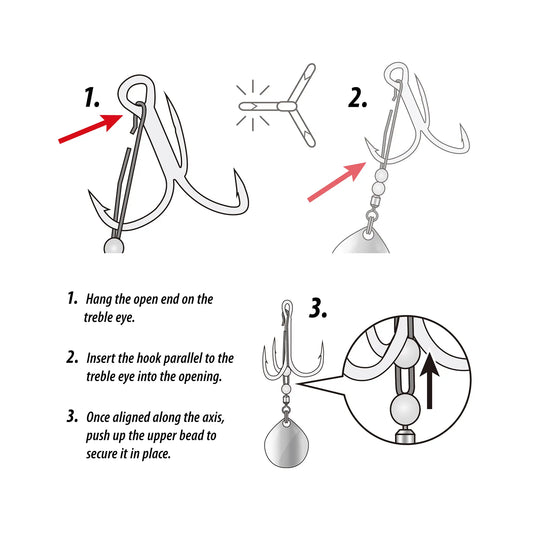 1.

2.

1. Hang the open end on the treble eye.

2. Insert the hook parallel to the treble eye into the opening.

3. Once aligned along the axis, push up the upper bead to secure it in place.

3.