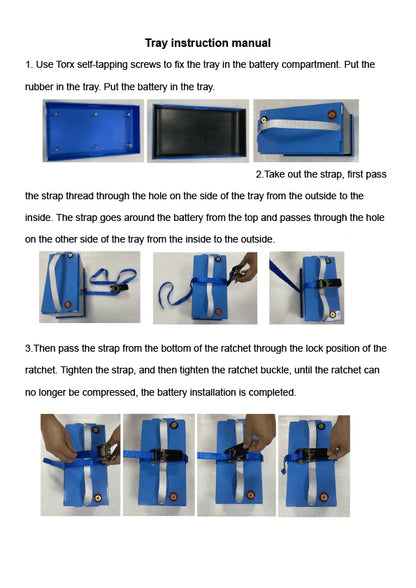 Tray instruction manual

1. Use Torx self-tapping screws to fix the tray in the battery compartment. Put the rubber in the tray. Put the battery in the tray.

2.Take out the strap, first pass the strap thread through the hole on the side of the tray from the outside to the inside. The strap goes around the battery from the top and passes through the hole on the other side of the tray from the inside to the outside.

3.Then pass the strap from the bottom of the ratchet through the lock position of the ratchet. Tighten the strap, and then tighten the ratchet buckle, until the ratchet can no longer be compressed, the battery installation is completed.