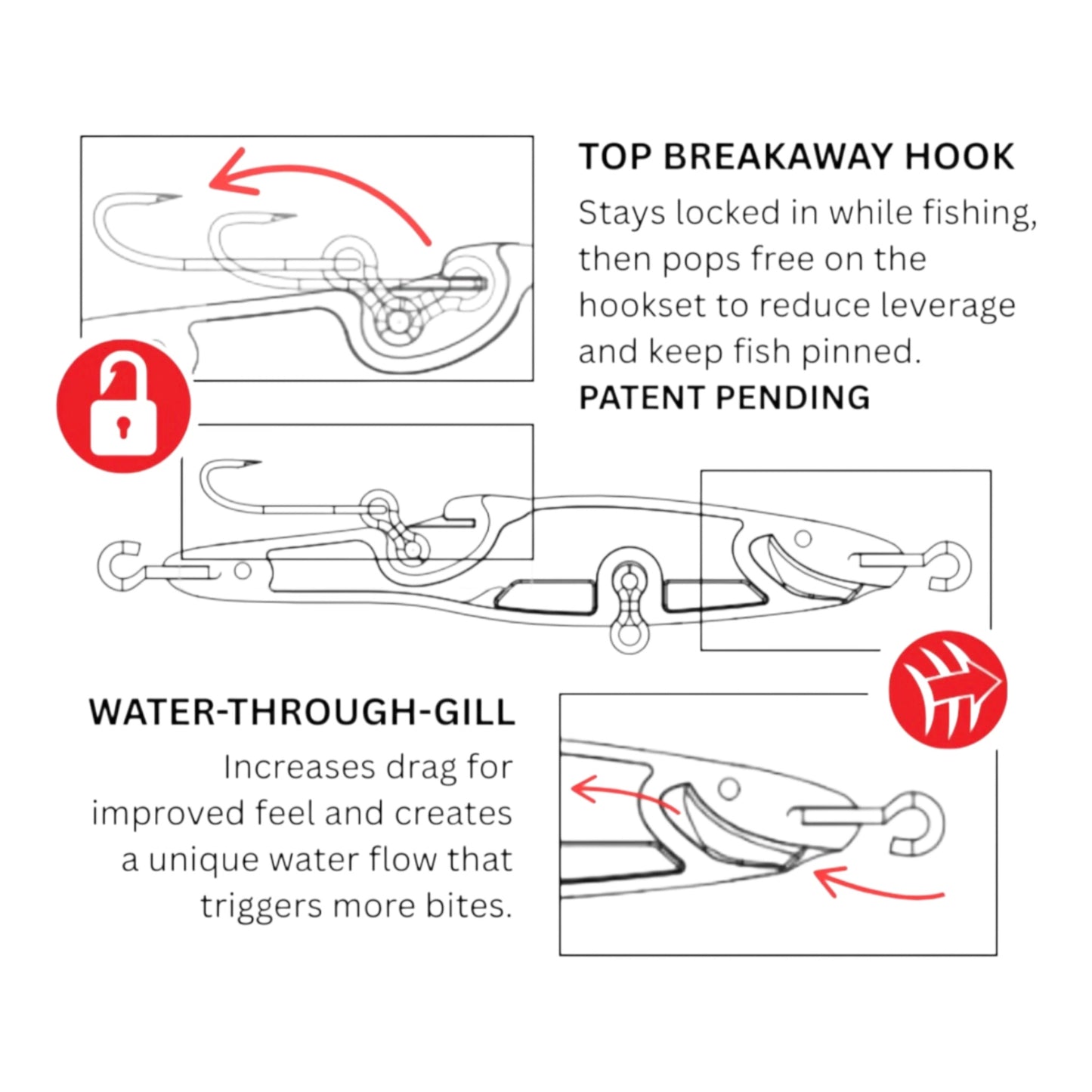 TOP BREAKAWAY HOOK

Stays locked in while fishing, then pops free on the hookset to reduce leverage and keep fish pinned.
PATENT PENDING

WATER-THROUGH-GILL

Increases drag for improved feel and creates a unique water flow that triggers more bites.