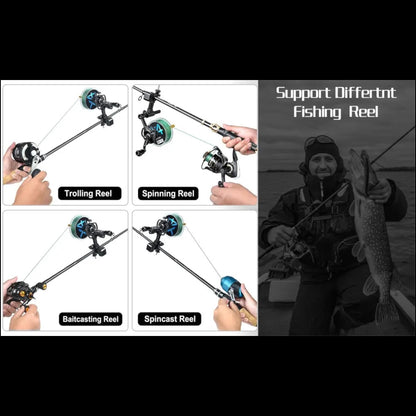 Trolling Reel

Spinning Reel

Baitcasting Reel

Spincast Reel

Support Differtnt Fishing Reel